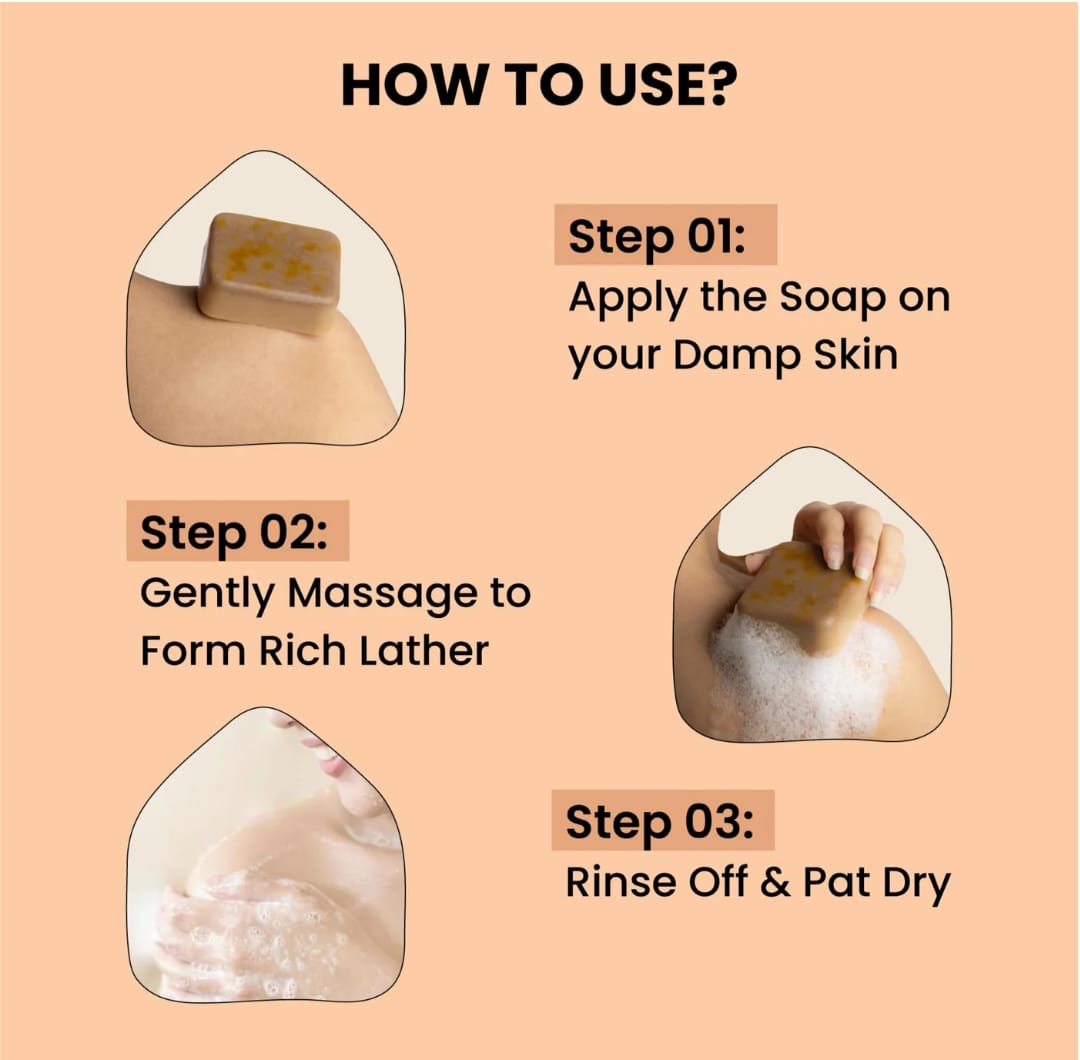 HOW TO USE?

Step 01:
Apply the Soap on your Damp Skin

Step 02:
Gently Massage to Form Rich Lather

Step 03:
Rinse Off & Pat Dry